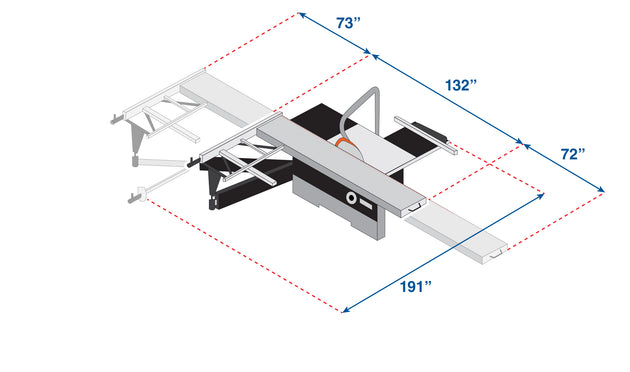 73”
132”
72”
191”