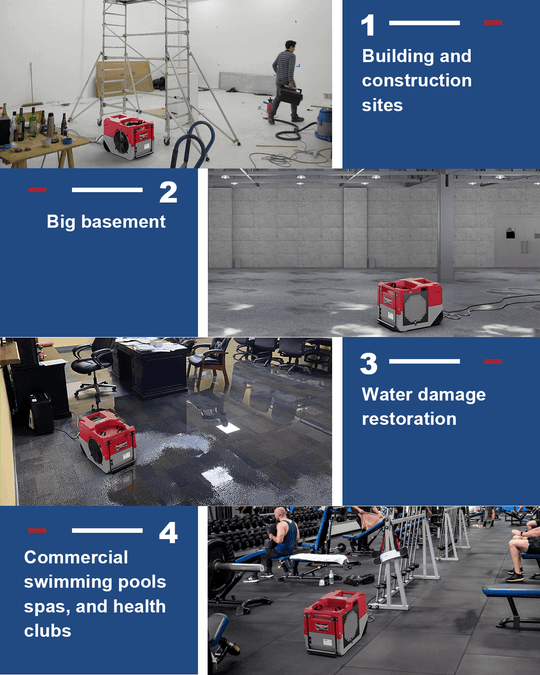 1

Building and construction sites

2

Big basement

3

Water damage restoration

4

Commercial swimming pools spas, and health clubs